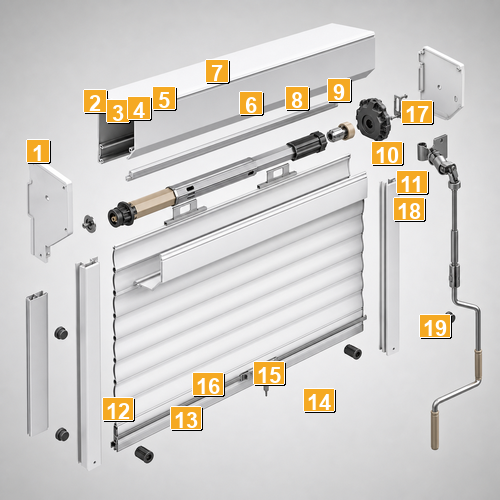 7
2
3
4
5
6
8
9
17
1
10
11
18
19
15
16
14
12
13